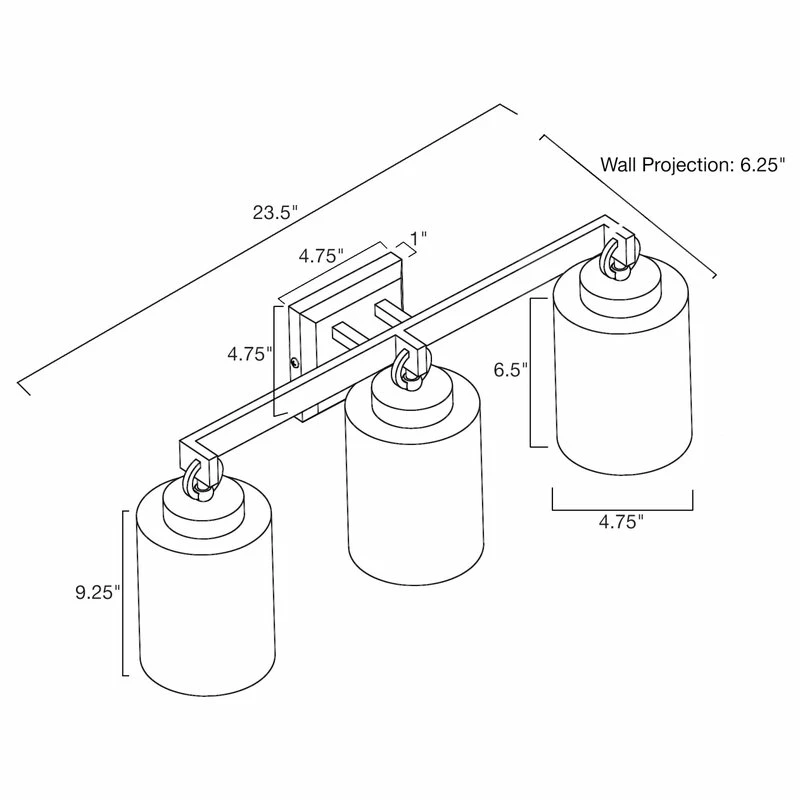 Wall Projection: 6.25"

23.5"

4.75"

1"

4.75"

6.5"

4.75"

9.25"