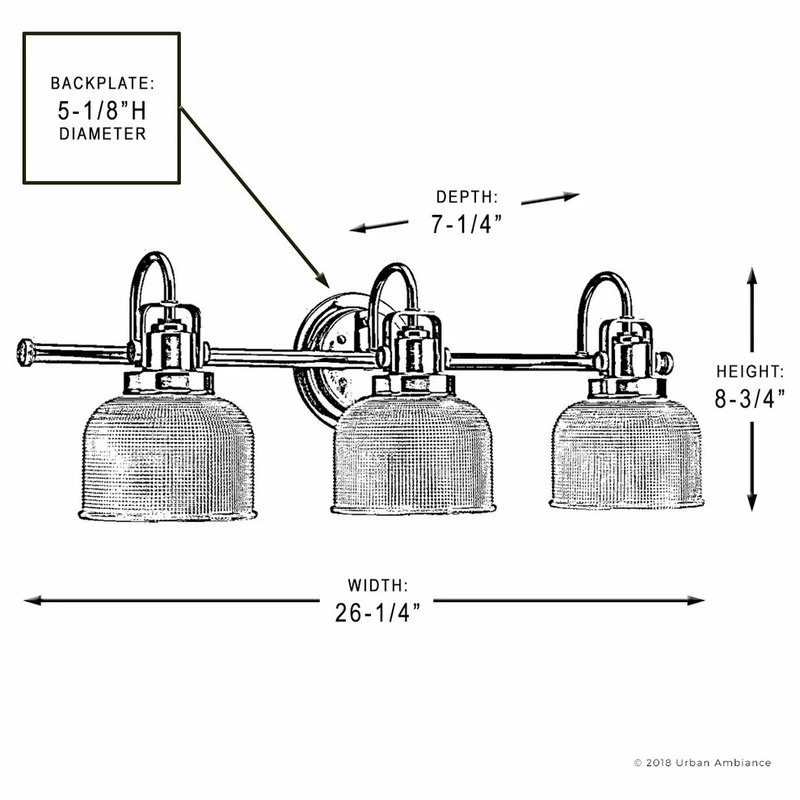 BACKPLATE:
5-1/8"H
DIAMETER

DEPTH:
7-1/4"

HEIGHT:
8-3/4"

WIDTH:
26-1/4"

© 2018 Urban Ambiance