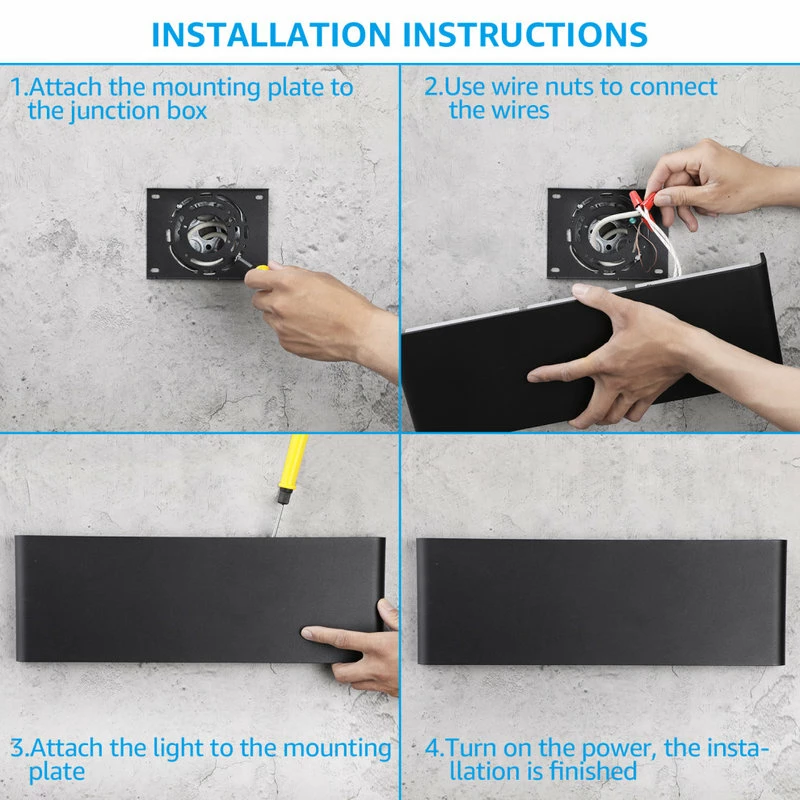 INSTALLATION INSTRUCTIONS

1.Attach the mounting plate to the junction box

2.Use wire nuts to connect the wires

3.Attach the light to the mounting plate

4.Turn on the power, the installation is finished